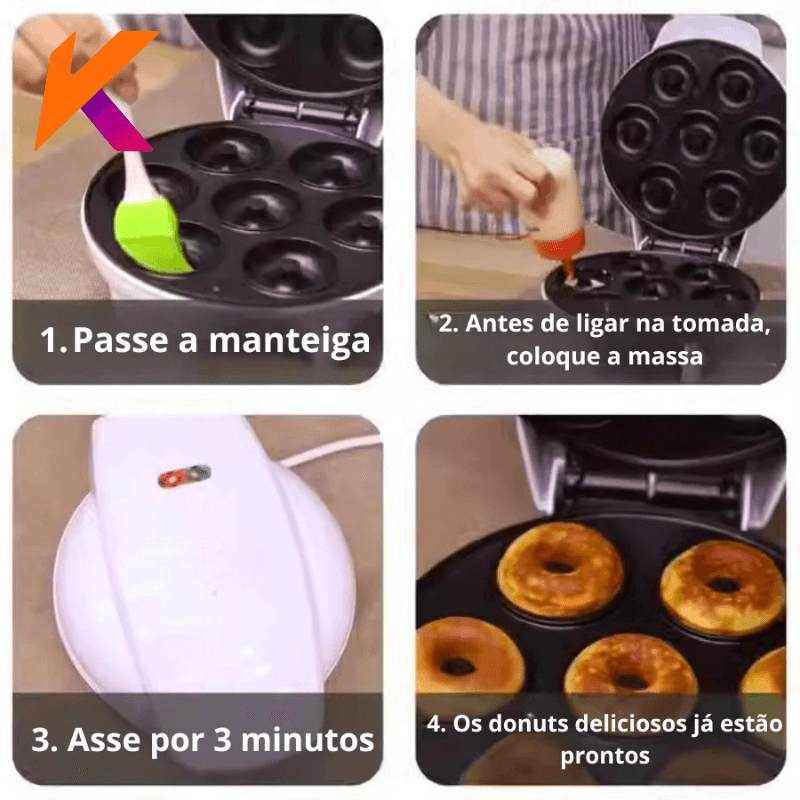 1. Passe a manteiga

2. Antes de ligar na tomada, coloque a massa

3. Asse por 3 minutos

4. Os donuts deliciosos já estão prontos